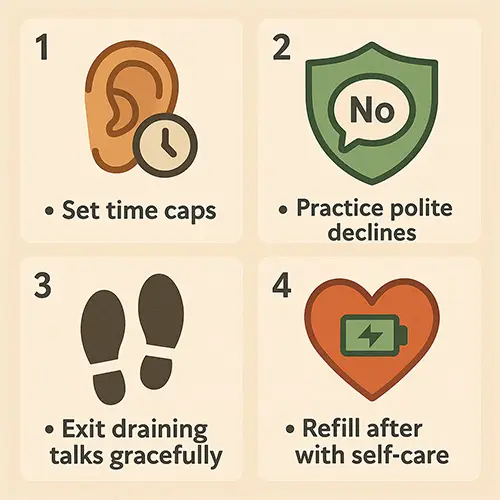 1

• Set time caps

2

No

• Practice polite declines

3

• Exit draining talks gracefully

4

• Refill after with self-care