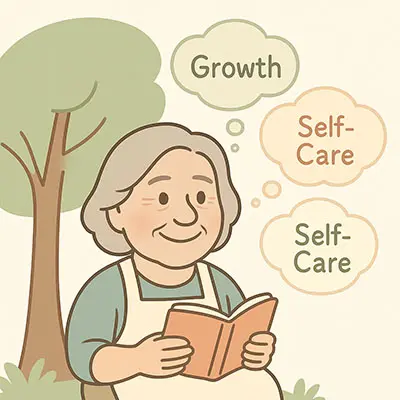 Growth

Self-Care

Self-Care