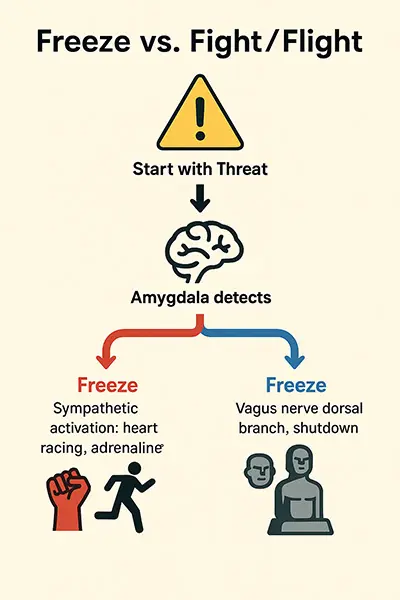 Freeze vs. Fight/Flight

Start with Threat

Amygdala detects

Freeze

Sympathetic activation: heart racing, adrenaline

Freeze

Vagus nerve dorsal branch, shutdown